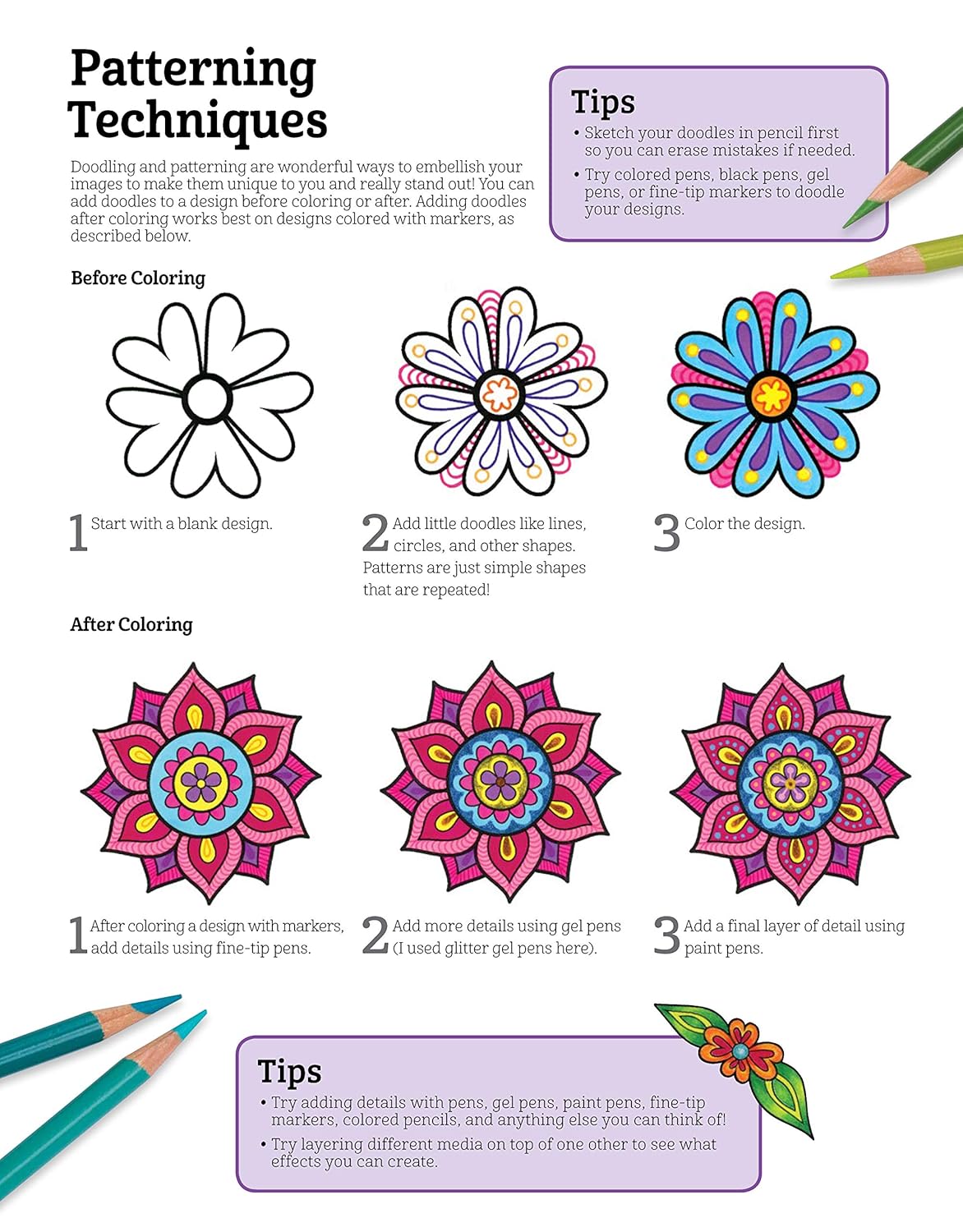 Patterning Techniques

Doodling and patterning are wonderful ways to embellish your images to make them unique to you and really stand out! You can add doodles to a design before coloring or after. Adding doodles after coloring works best on designs colored with markers, as described below.

Tips
• Sketch your doodles in pencil first so you can erase mistakes if needed.
• Try colored pens, black pens, gel pens, or fine-tip markers to doodle your designs.

Before Coloring

1 Start with a blank design.

2 Add little doodles like lines, circles, and other shapes. Patterns are just simple shapes that are repeated!

3 Color the design.

After Coloring

1 After coloring a design with markers, add details using fine-tip pens.

2 Add more details using gel pens (I used glitter gel pens here).

3 Add a final layer of detail using paint pens.

Tips
• Try adding details with pens, gel pens, paint pens, fine-tip markers, colored pencils, and anything else you can think of!
• Try layering different media on top of one other to see what effects you can create.