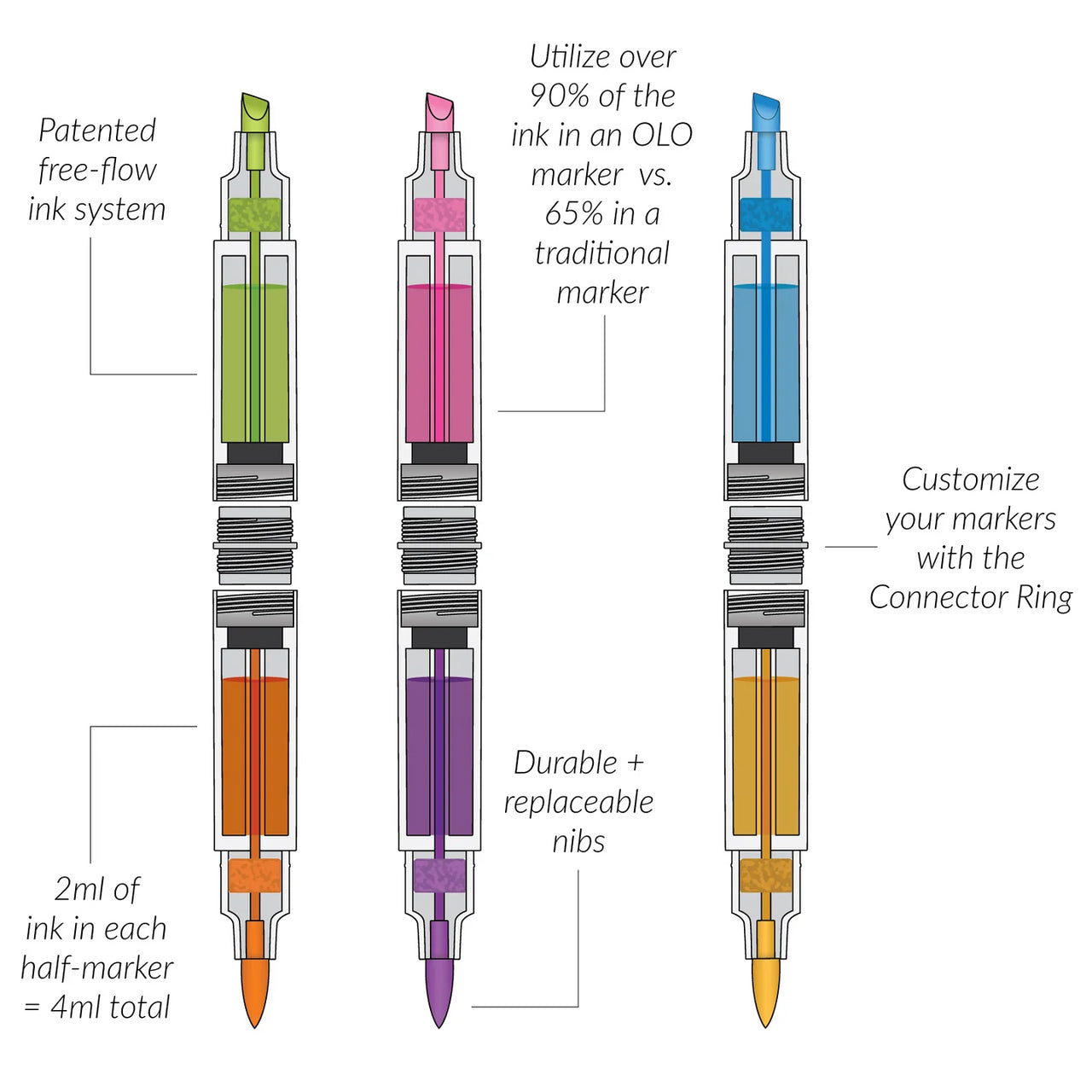 Patented free-flow ink system

Utilize over 90% of the ink in an OLO marker vs. 65% in a traditional marker

Customize your markers with the Connector Ring

2ml of ink in each half-marker = 4ml total

Durable + replaceable nibs