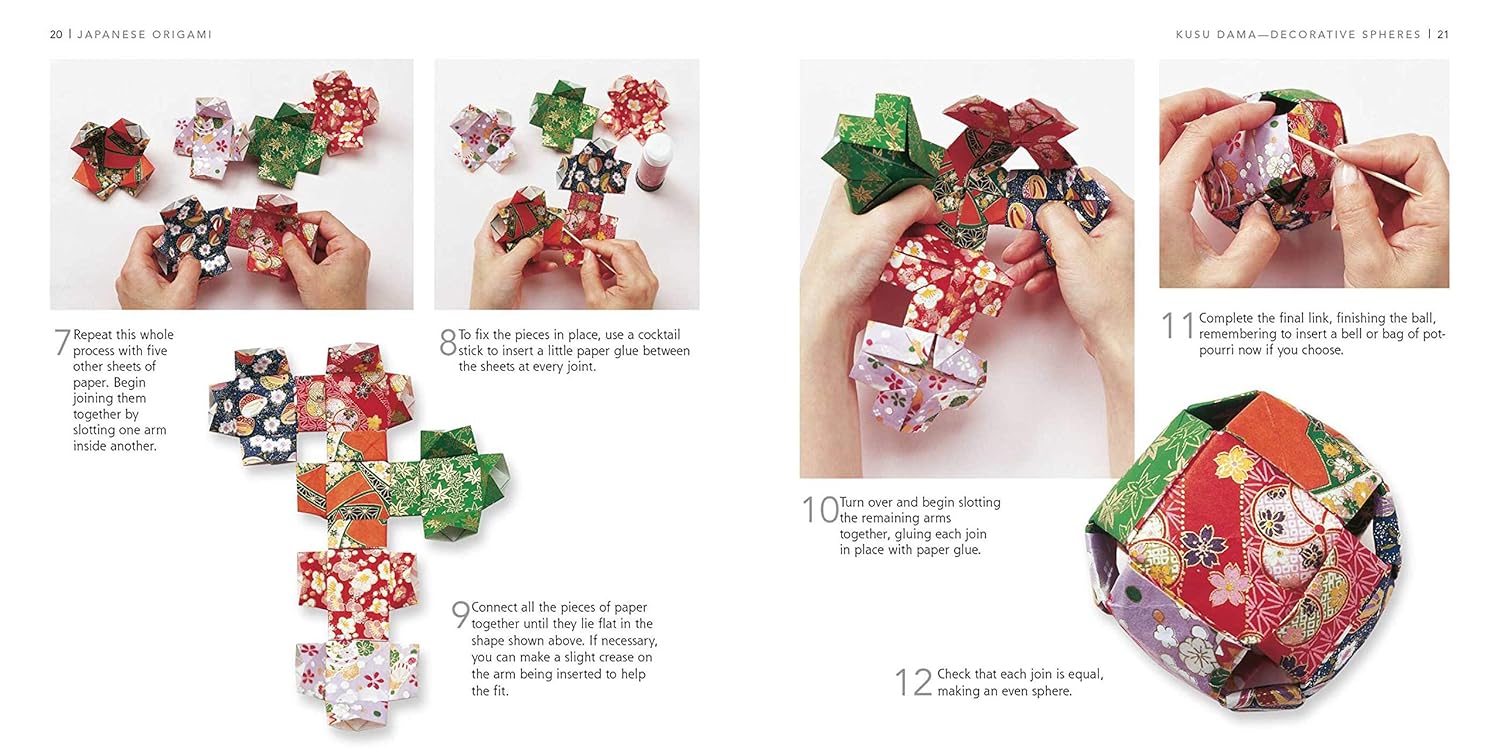 20 | JAPANESE ORIGAMI

7 Repeat this whole process with five other sheets of paper. Begin joining them together by slotting one arm inside another.

8 To fix the pieces in place, use a cocktail stick to insert a little paper glue between the sheets at every joint.

9 Connect all the pieces of paper together until they lie flat in the shape shown above. If necessary, you can make a slight crease on the arm being inserted to help the fit.

KUSU DAMA—DECORATIVE SPHERES | 21

10 Turn over and begin slotting the remaining arms together, gluing each join in place with paper glue.

11 Complete the final link, finishing the ball, remembering to insert a bell or bag of potpourri now if you choose.

12 Check that each join is equal, making an even sphere.